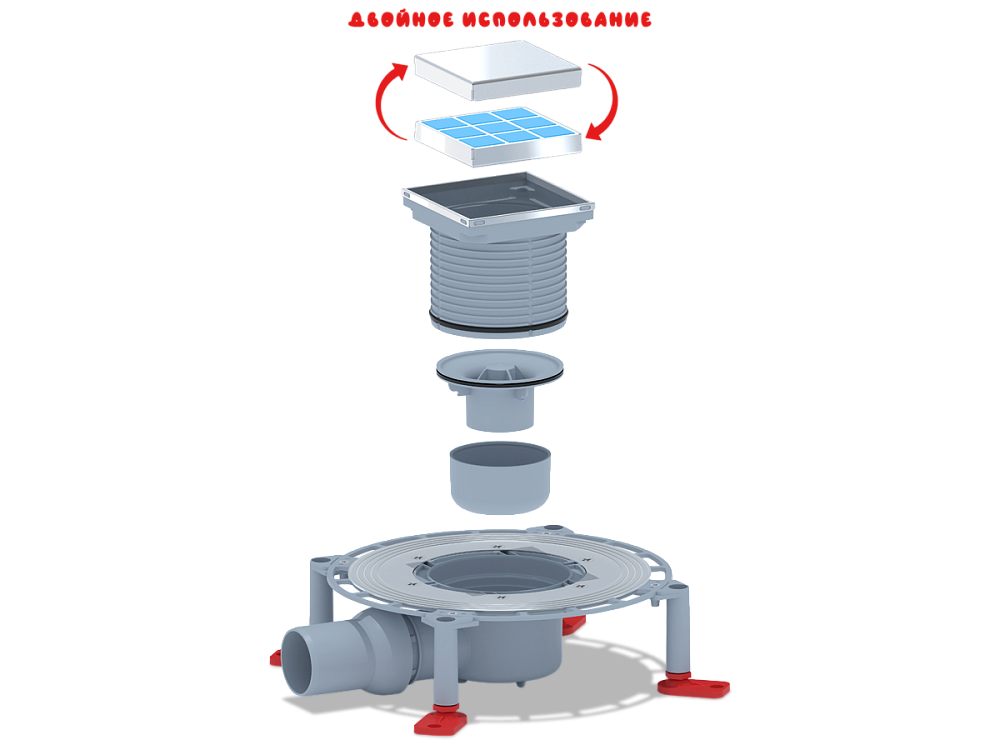 ДВОЙНОЕ ИСПОЛЬЗОВАНИЕ