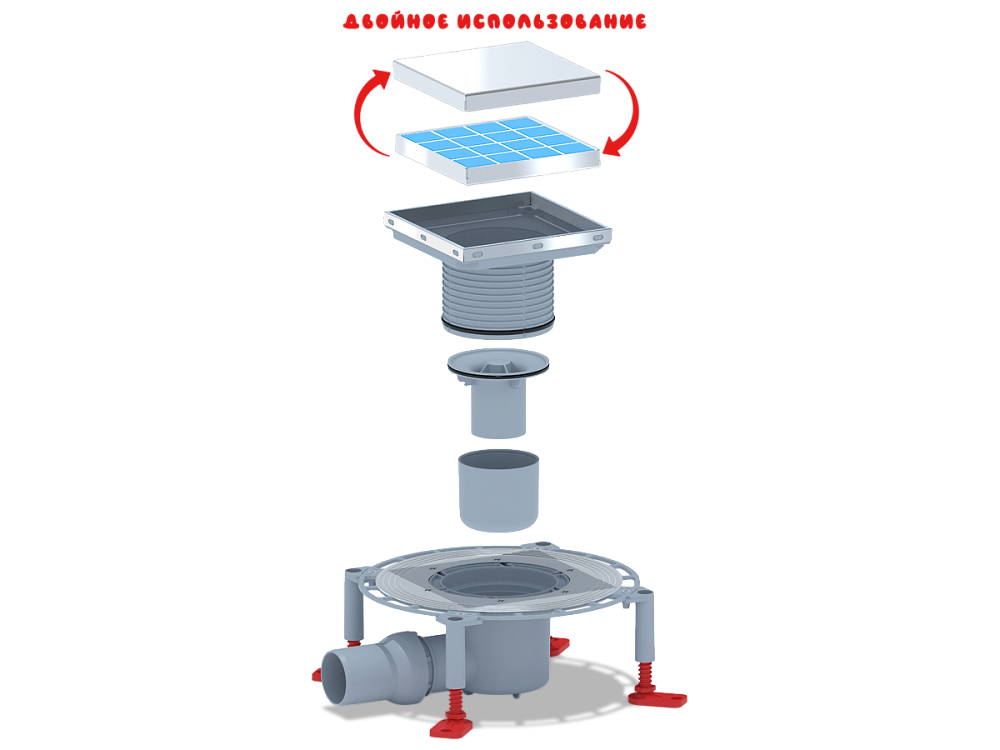 ДВОЙНОЕ ИСПОЛЬЗОВАНИЕ